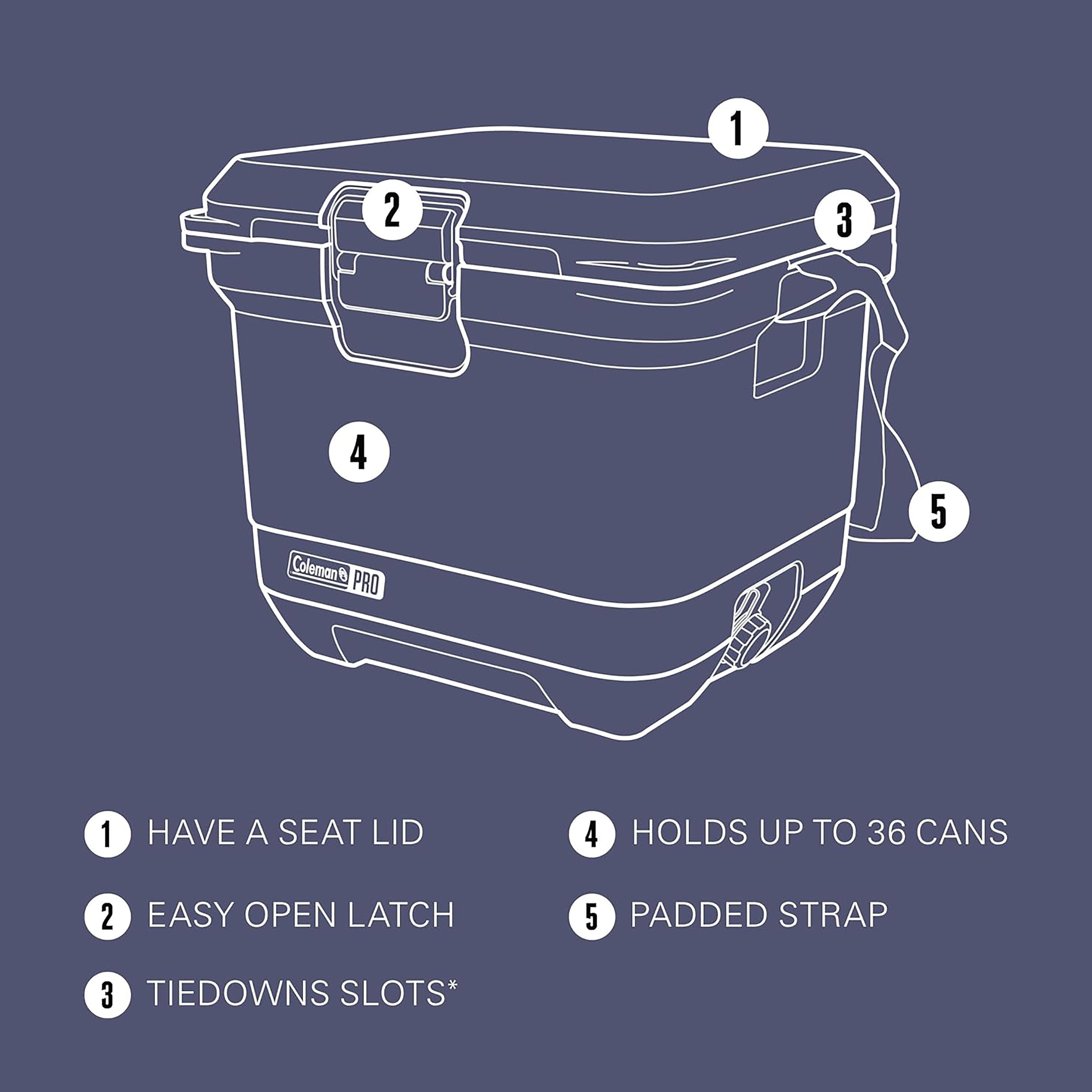 1

2

3

4

5

Coleman PRO

1 HAVE A SEAT LID

2 EASY OPEN LATCH

3 TIEDOWNS SLOTS*

4 HOLDS UP TO 36 CANS

5 PADDED STRAP